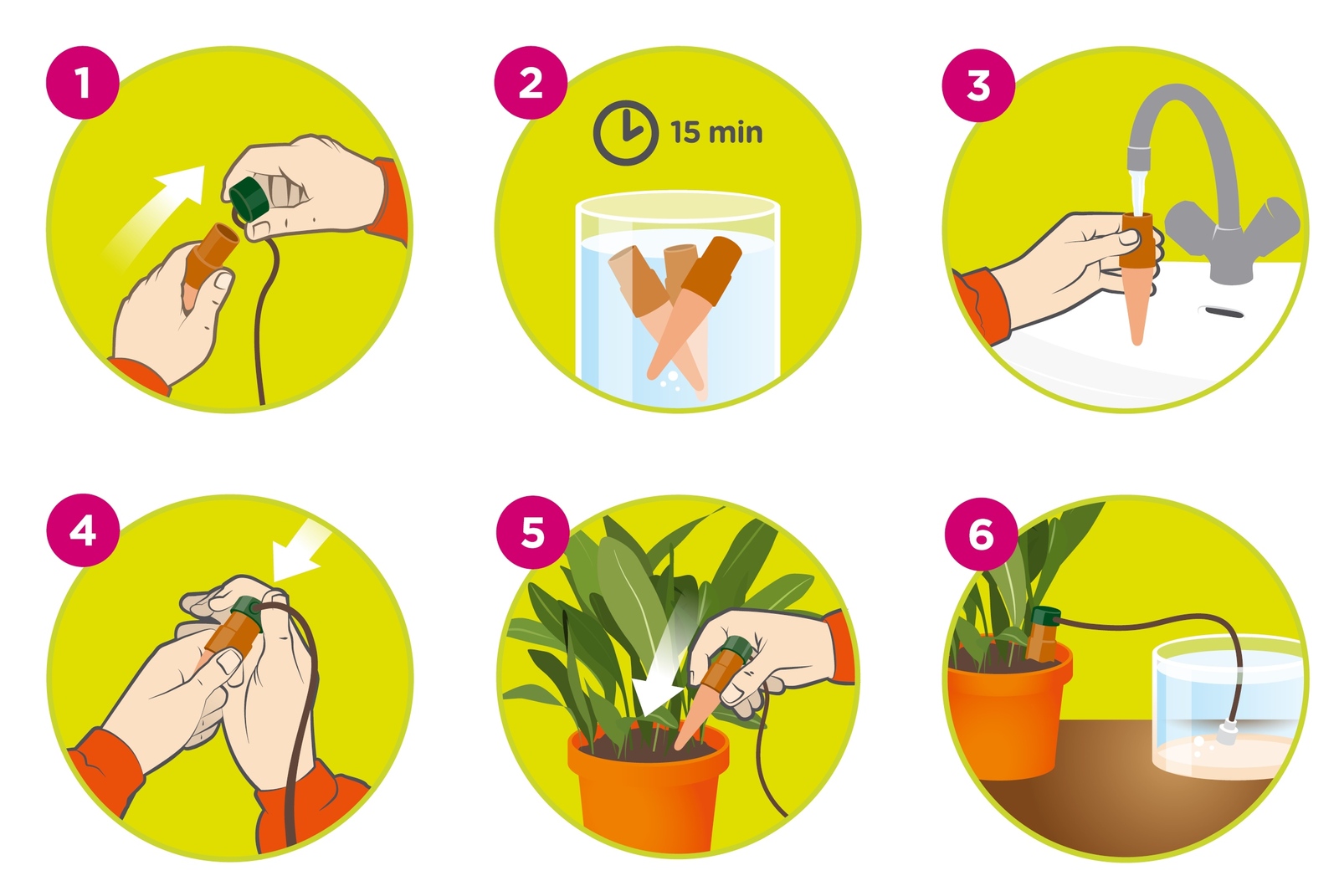 1

2

15 min

3

4

5

6