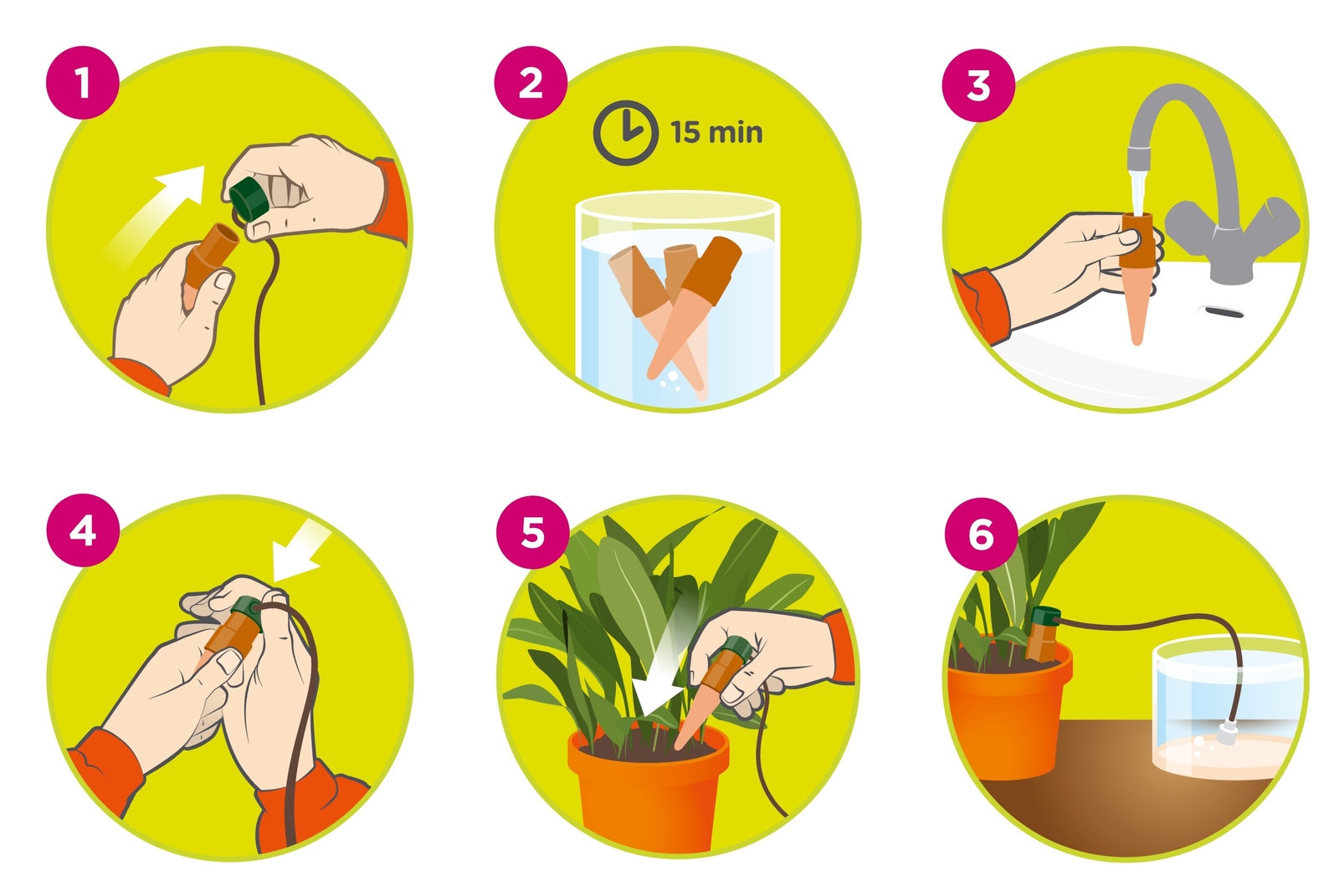 1

2

15 min

3

4

5

6